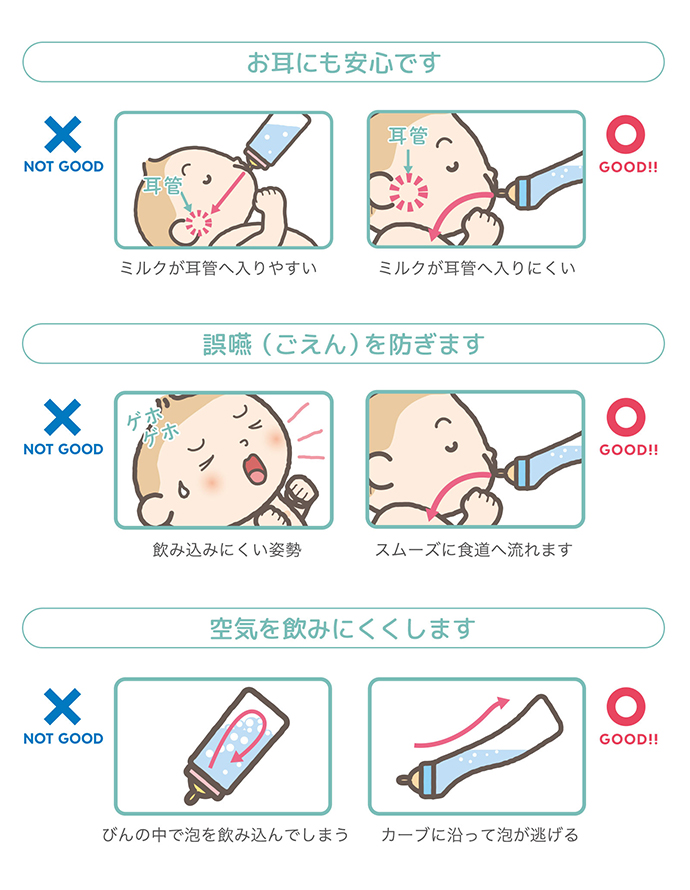 お耳にも安心です

NOT GOOD

耳管

ミルクが耳管へ入りやすい

耳管

GOOD!!

ミルクが耳管へ入りにくい

誤嚥（ごえん）を防ぎます

NOT GOOD

ゲホ ゲホ

飲み込みにくい姿勢

GOOD!!

スムーズに食道へ流れます

空気を飲みにくくします

NOT GOOD

びんの中で泡を飲み込んでしまう

GOOD!!

カーブに沿って泡が逃げる