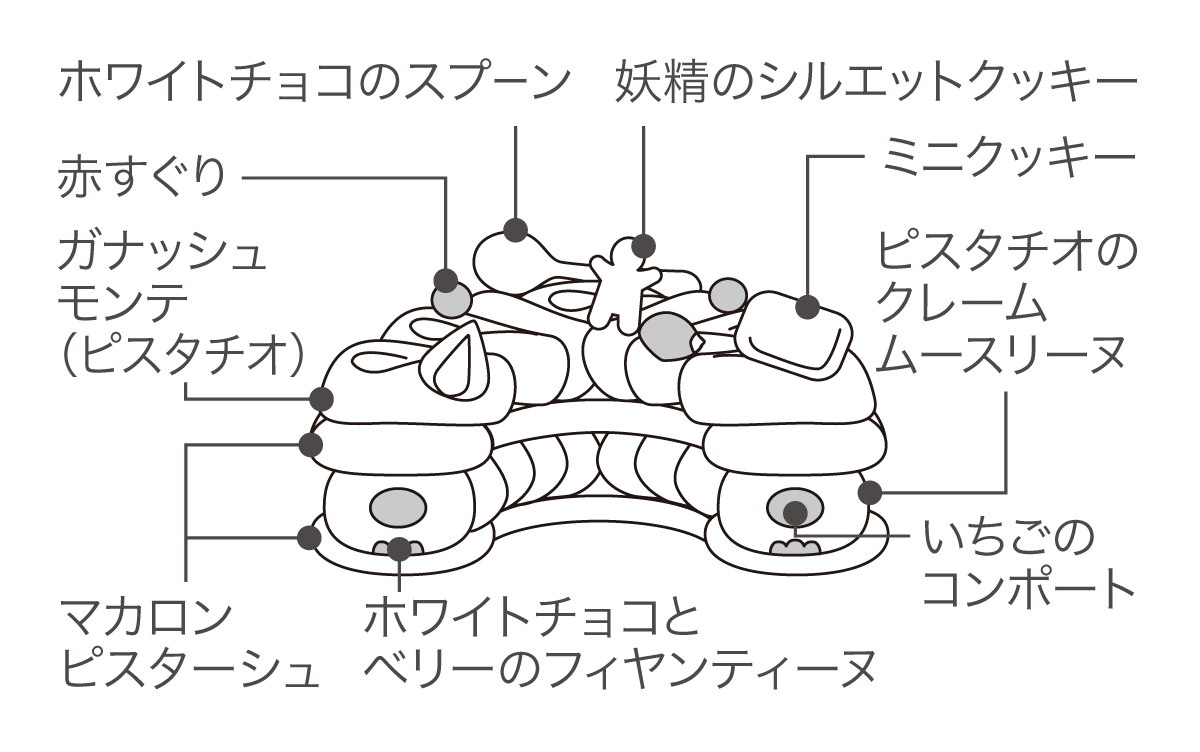 ホワイトチョコのスプーン

妖精のシルエットクッキー

赤すぐり

ミニクッキー

ガナッシュ
モンテ
（ピスタチオ）

ピスタチオの
クレーム
ムースリーヌ

いちごの
コンポート

マカロン
ピスターシュ

ホワイトチョコと
ベリーのフィヤンティーヌ