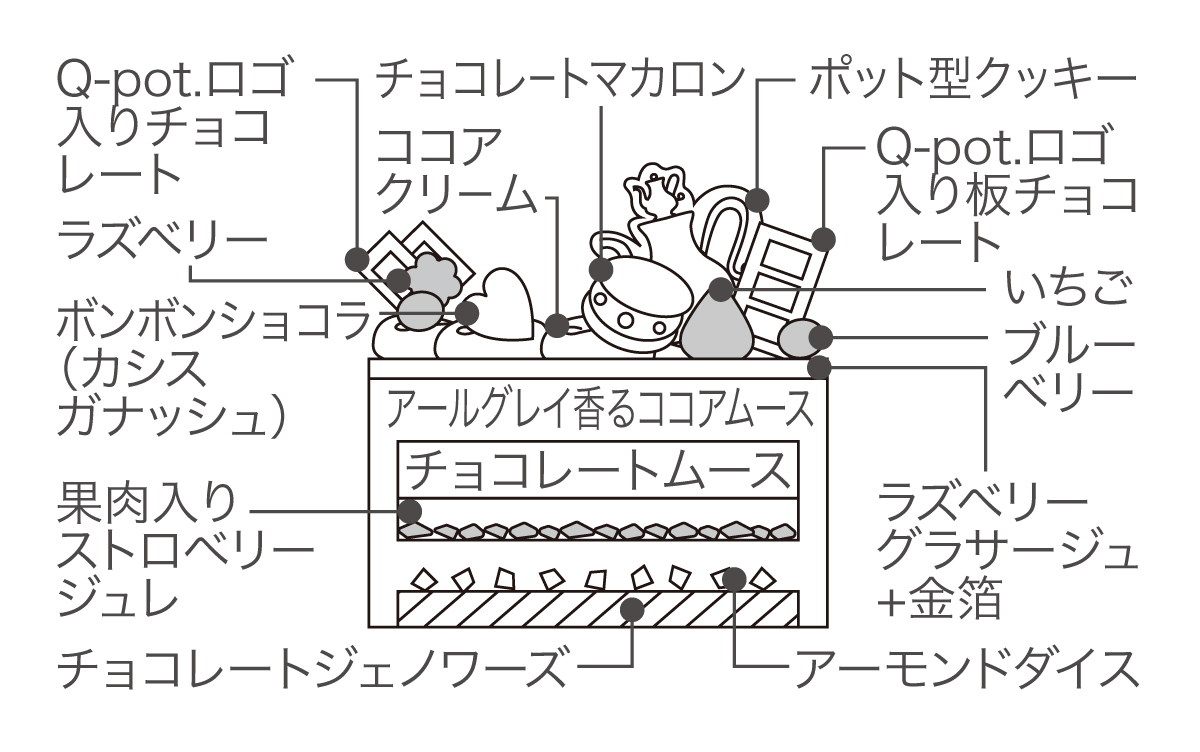 Q-pot.ロゴ入りチョコレート

チョコレートマカロン

ポット型クッキー

ココアクリーム

Q-pot.ロゴ入り板チョコレート

ラズベリー

いちご

ボンボンショコラ（カシスガナッシュ）

ブルーベリー

アールグレイ香るココアムース

チョコレートムース

果肉入りストロベリージュレ

ラズベリーグラサージュ+金箔

チョコレートジェノワーズ

アーモンドダイス